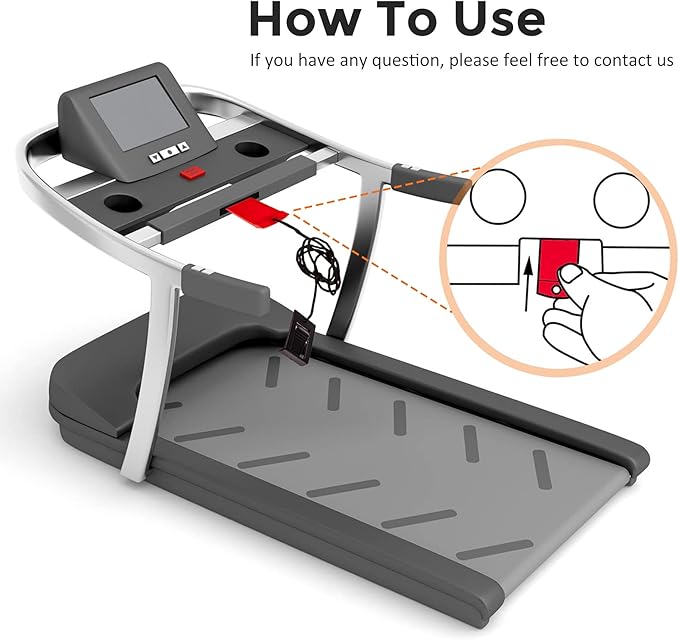 How To Use

If you have any question, please feel free to contact us