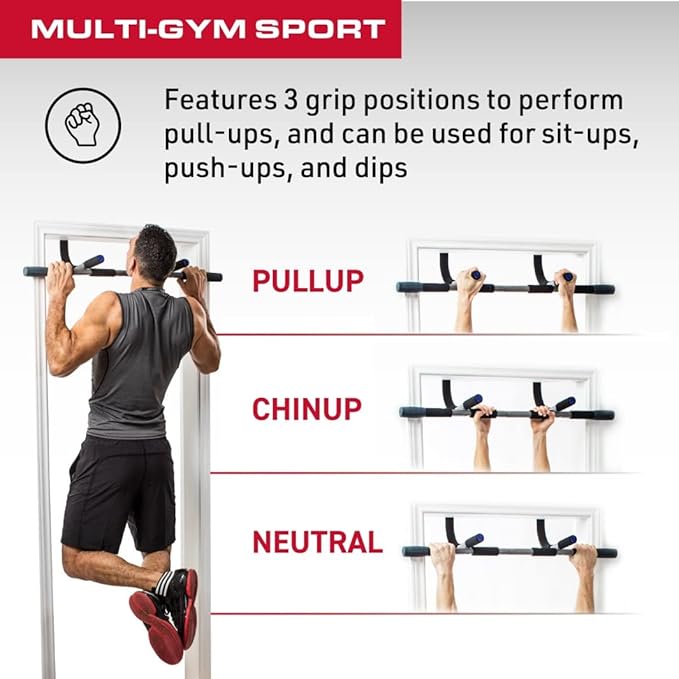 MULTI-GYM SPORT

Features 3 grip positions to perform pull-ups, and can be used for sit-ups, push-ups, and dips

PULLUP

CHINUP

NEUTRAL