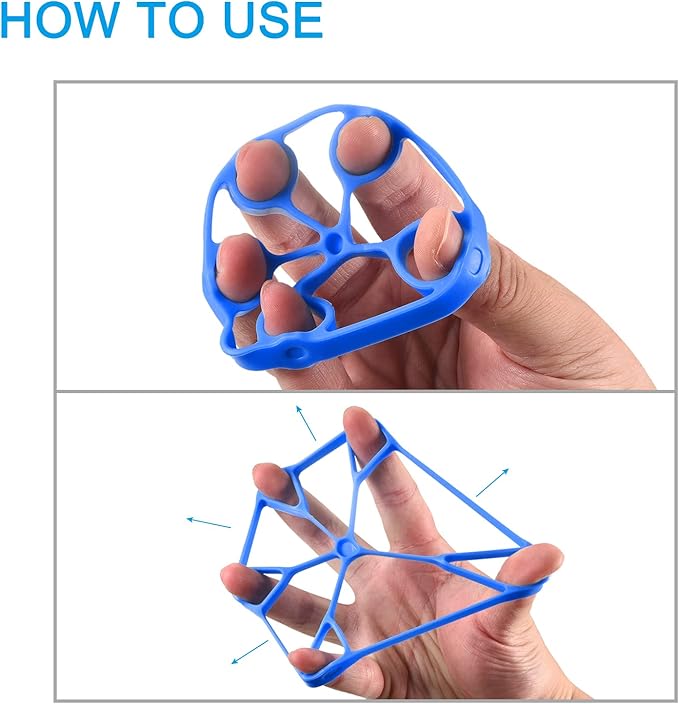 HOW TO USE