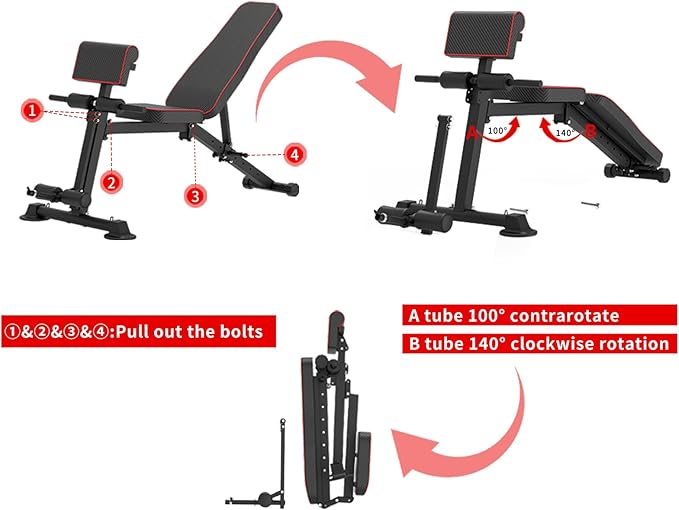 1
2
3
4
A
100°
140°
B
①&②&③&④:Pull out the bolts
A tube 100° contrarotate
B tube 140° clockwise rotation