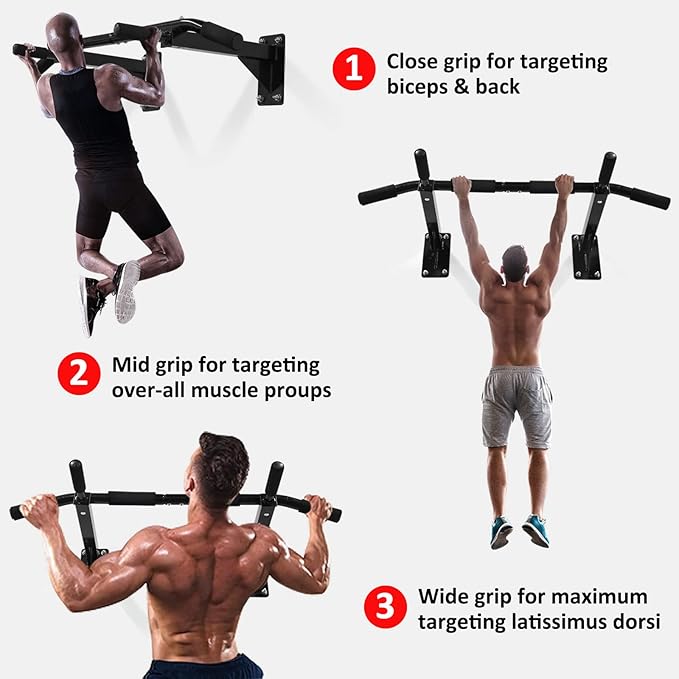 1 Close grip for targeting biceps & back

2 Mid grip for targeting over-all muscle proups

3 Wide grip for maximum targeting latissimus dorsi