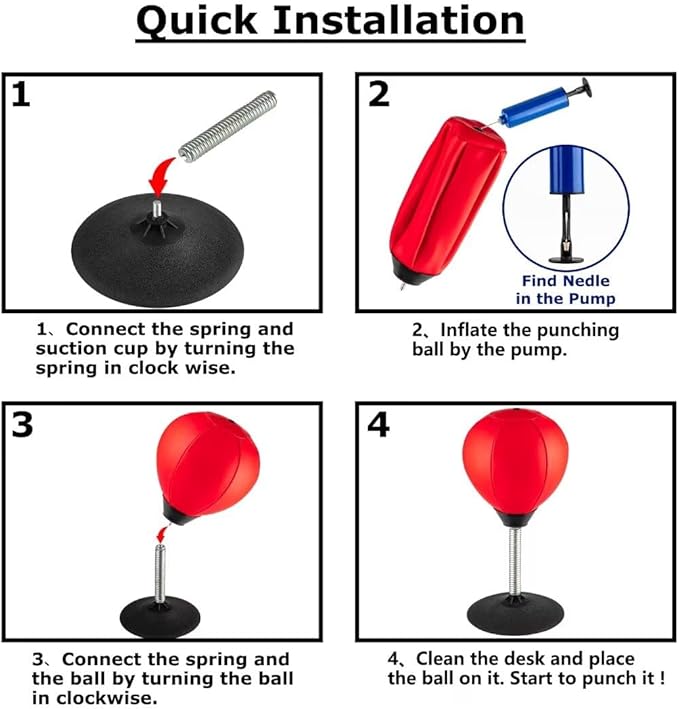 Quick Installation

1

1、Connect the spring and suction cup by turning the spring in clock wise.

2

Find Nedle in the Pump

2、Inflate the punching ball by the pump.

3

3、Connect the spring and the ball by turning the ball in clockwise.

4

4、Clean the desk and place the ball on it. Start to punch it !