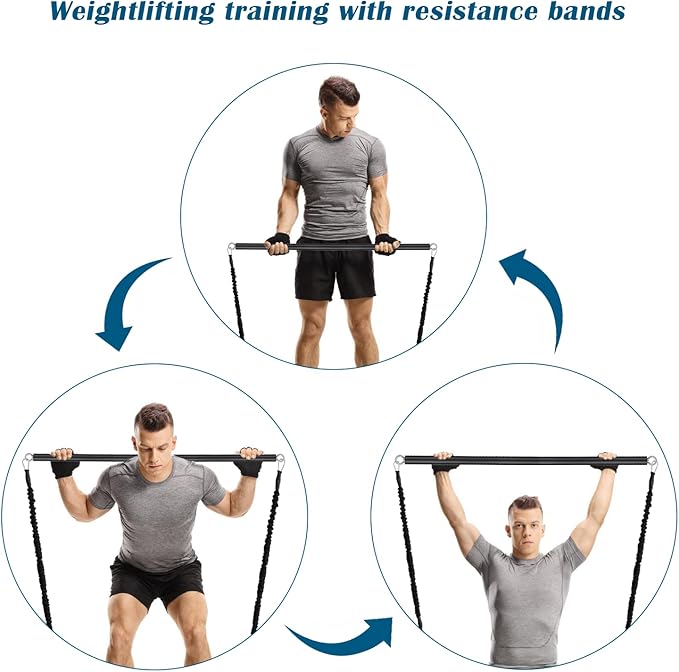 Weightlifting training with resistance bands