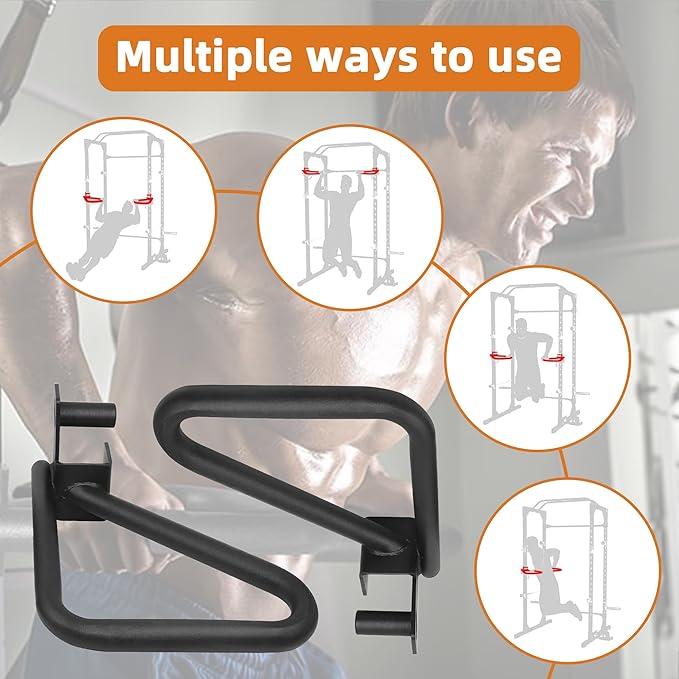 Multiple ways to use