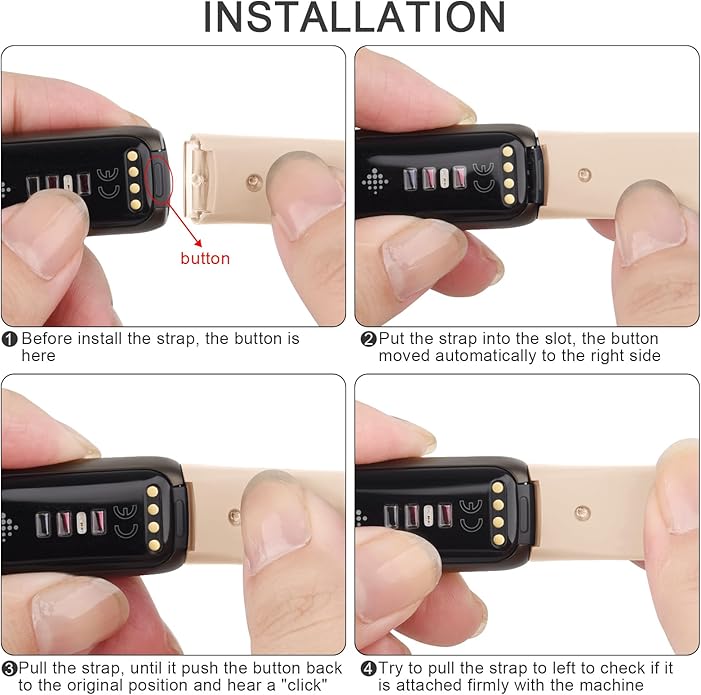 INSTALLATION

button

❶ Before install the strap, the button is here

❷ Put the strap into the slot, the button moved automatically to the right side

❸ Pull the strap, until it push the button back to the original position and hear a "click"

❹ Try to pull the strap to left to check if it is attached firmly with the machine