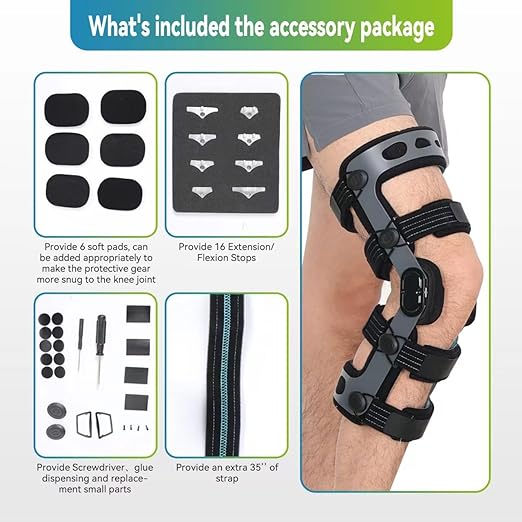 What's included the accessory package

Provide 6 soft pads, can be added appropriately to make the protective gear more snug to the knee joint

Provide 16 Extension/ Flexion Stops

Provide Screwdriver、glue dispensing and replacement small parts

Provide an extra 35'' of strap