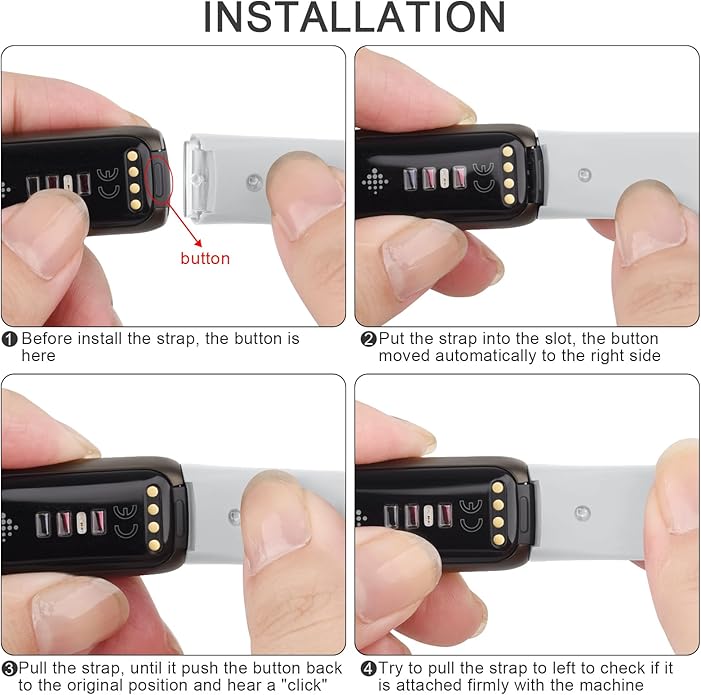 INSTALLATION

button

❶ Before install the strap, the button is here

❷ Put the strap into the slot, the button moved automatically to the right side

❸ Pull the strap, until it push the button back to the original position and hear a "click"

❹ Try to pull the strap to left to check if it is attached firmly with the machine