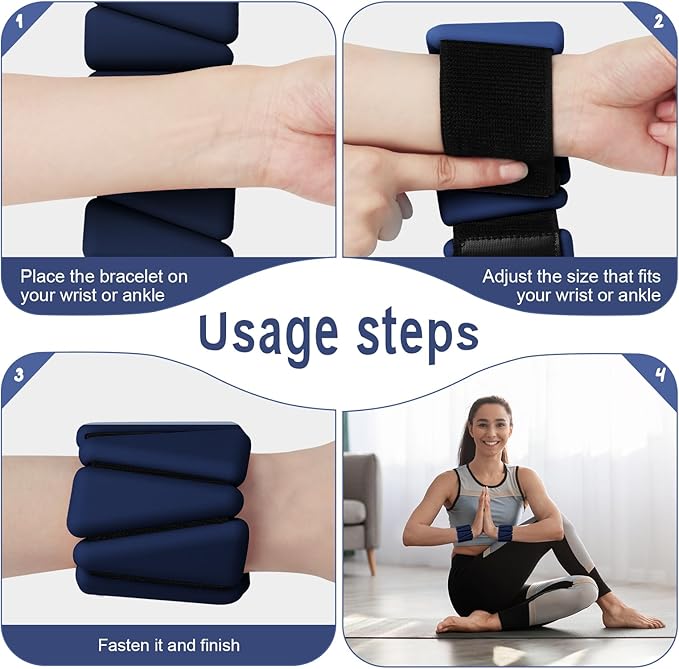 1

Place the bracelet on your wrist or ankle

2

Adjust the size that fits your wrist or ankle

Usage steps

3

Fasten it and finish

4