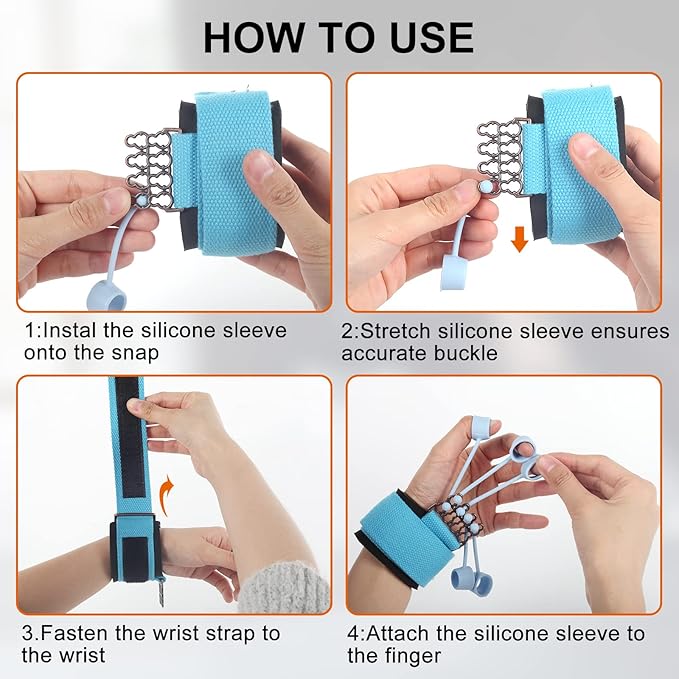 HOW TO USE

1:Instal the silicone sleeve onto the snap

2:Stretch silicone sleeve ensures accurate buckle

3.Fasten the wrist strap to the wrist

4:Attach the silicone sleeve to the finger