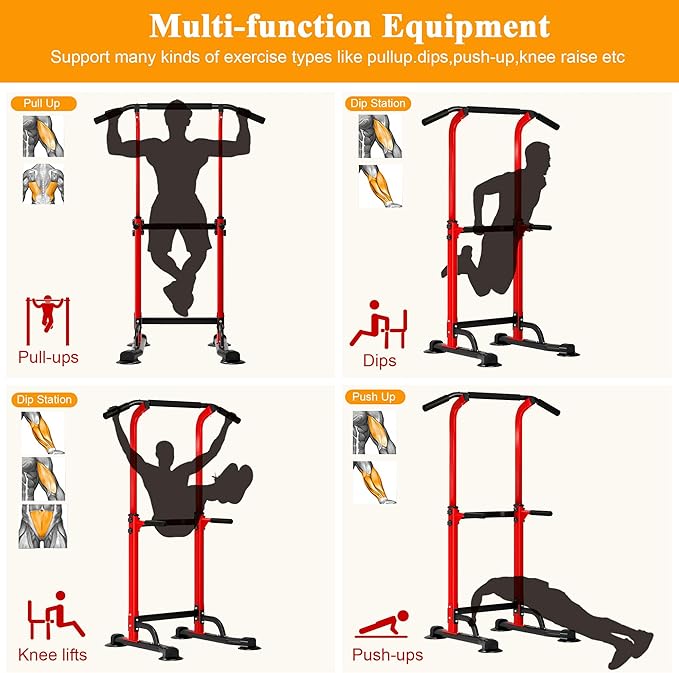 Multi-function Equipment

Support many kinds of exercise types like pullup.dips,push-up,knee raise etc

Pull Up

Pull-ups

Dip Station

Dips

Dip Station

Knee lifts

Push Up

Push-ups