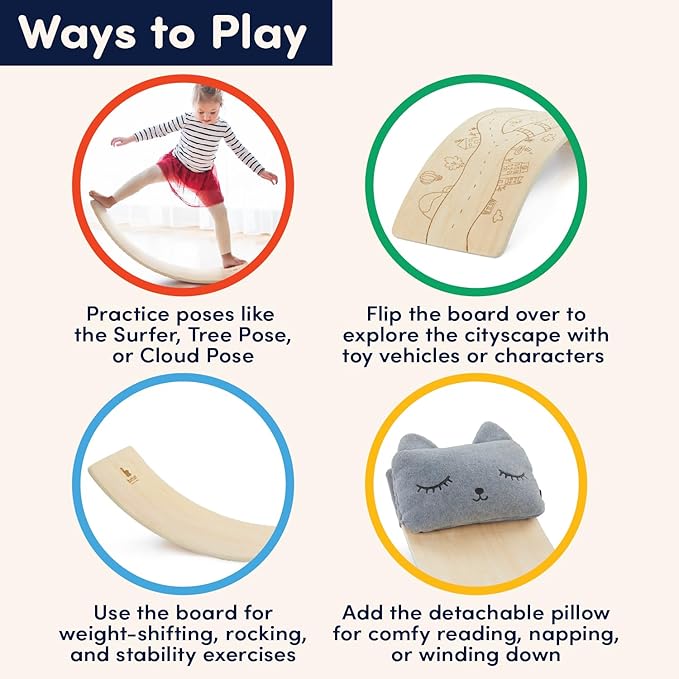 Ways to Play

Practice poses like the Surfer, Tree Pose, or Cloud Pose

Flip the board over to explore the cityscape with toy vehicles or characters

Use the board for weight-shifting, rocking, and stability exercises

Add the detachable pillow for comfy reading, napping, or winding down