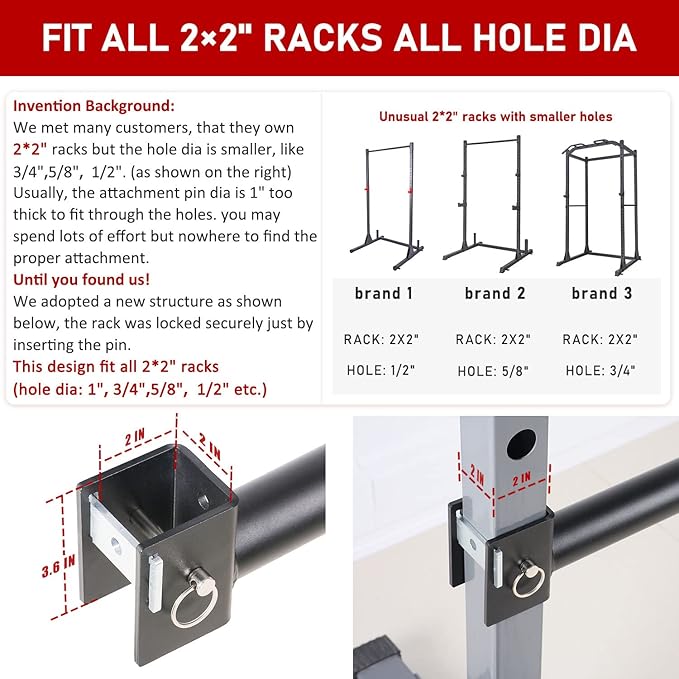 FIT ALL 2×2" RACKS ALL HOLE DIA

Invention Background:
We met many customers, that they own 2*2" racks but the hole dia is smaller, like 3/4",5/8", 1/2". (as shown on the right) Usually, the attachment pin dia is 1" too thick to fit through the holes. you may spend lots of effort but nowhere to find the proper attachment.
Until you found us!
We adopted a new structure as shown below, the rack was locked securely just by inserting the pin.
This design fit all 2*2" racks (hole dia: 1", 3/4",5/8", 1/2" etc.)

Unusual 2*2" racks with smaller holes

| brand 1 | brand 2 | brand 3 |
|---|---|---|
| RACK: 2X2" | RACK: 2X2" | RACK: 2X2" |
| HOLE: 1/2" | HOLE: 5/8" | HOLE: 3/4" |

2 IN
2 IN
3.6 IN

2 IN
2 IN