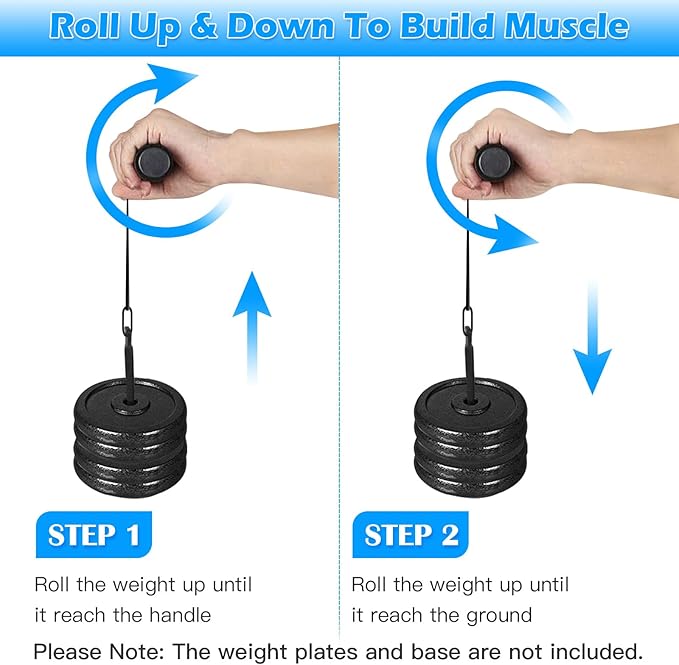 Roll Up & Down To Build Muscle

STEP 1

Roll the weight up until it reach the handle

STEP 2

Roll the weight up until it reach the ground

Please Note: The weight plates and base are not included.