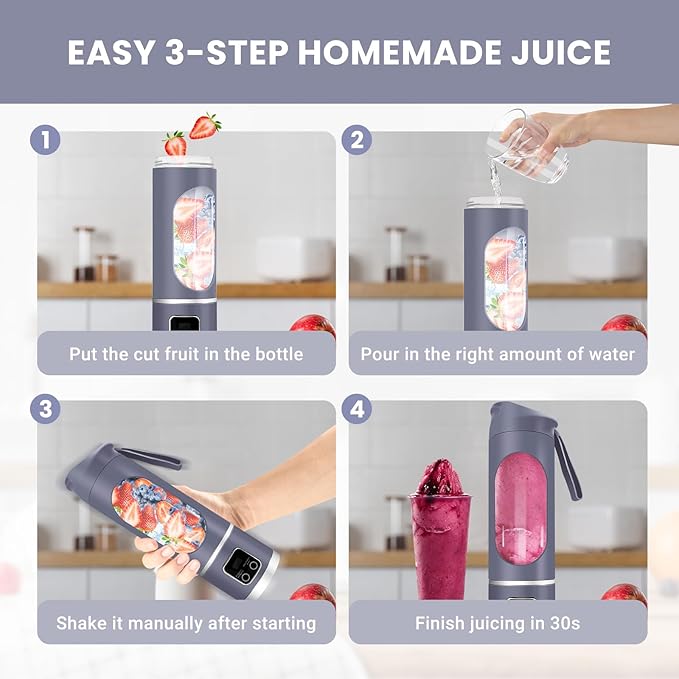 EASY 3-STEP HOMEMADE JUICE

1

Put the cut fruit in the bottle

2

Pour in the right amount of water

3

Shake it manually after starting

4

Finish juicing in 30s