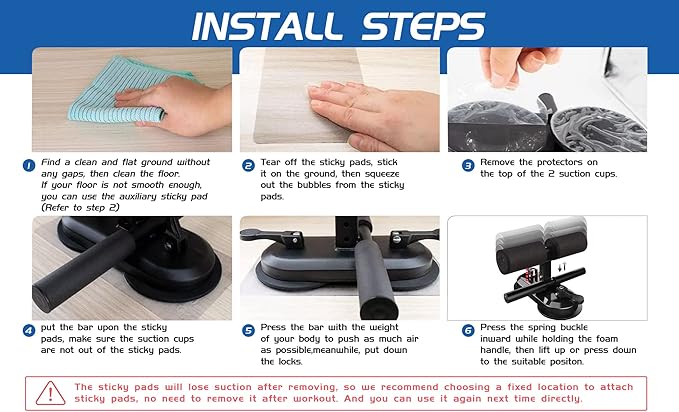 INSTALL STEPS

1 Find a clean and flat ground without any gaps, then clean the floor. If your floor is not smooth enough, you can use the auxiliary sticky pad (Refer to step 2)

2 Tear off the sticky pads, stick it on the ground, then squeeze out the bubbles from the sticky pads.

3 Remove the protectors on the top of the 2 suction cups.

4 put the bar upon the sticky pads, make sure the suction cups are not out of the sticky pads.

5 Press the bar with the weight of your body to push as much air as possible,meanwhile, put down the locks.

6 Press the spring buckle inward while holding the foam handle, then lift up or press down to the suitable positon.

The sticky pads will lose suction after removing, so we recommend choosing a fixed location to attach sticky pads, no need to remove it after workout. And you can use it again next time directly.