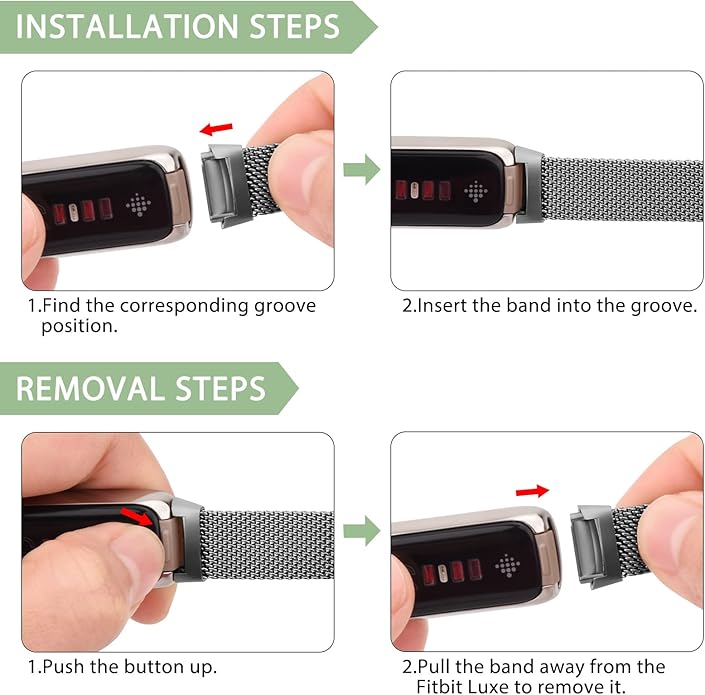 INSTALLATION STEPS

1.Find the corresponding groove position.

2.Insert the band into the groove.

REMOVAL STEPS

1.Push the button up.

2.Pull the band away from the Fitbit Luxe to remove it.