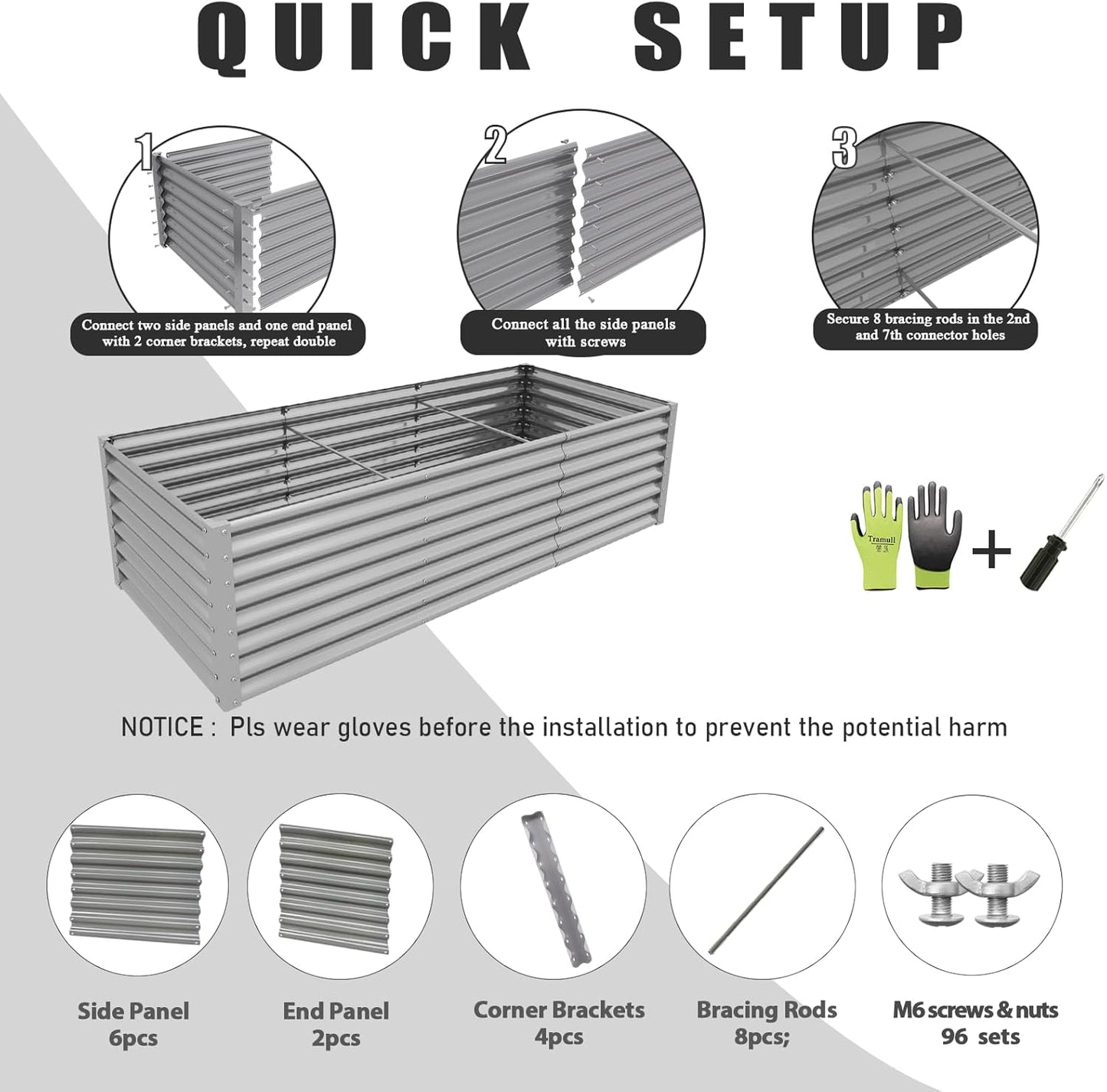 QUICK SETUP

1

Connect two side panels and one end panel with 2 corner brackets, repeat double

2

Connect all the side panels with screws

3

Secure 8 bracing rods in the 2nd and 7th connector holes

Tramull

+

NOTICE : Pls wear gloves before the installation to prevent the potential harm

Side Panel
6pcs

End Panel
2pcs

Corner Brackets
4pcs

Bracing Rods
8pcs;

M6 screws & nuts
96 sets