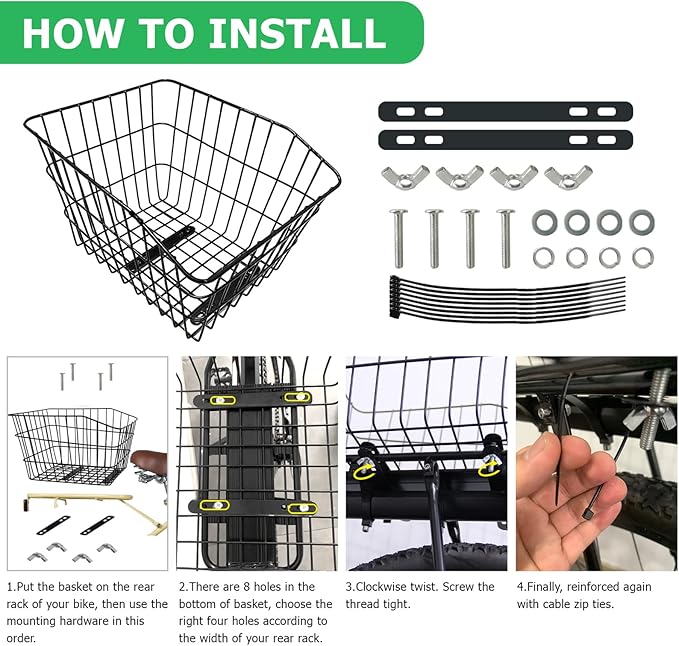 HOW TO INSTALL

1.Put the basket on the rear rack of your bike, then use the mounting hardware in this order.

2.There are 8 holes in the bottom of basket, choose the right four holes according to the width of your rear rack.

3.Clockwise twist. Screw the thread tight.

4.Finally, reinforced again with cable zip ties.