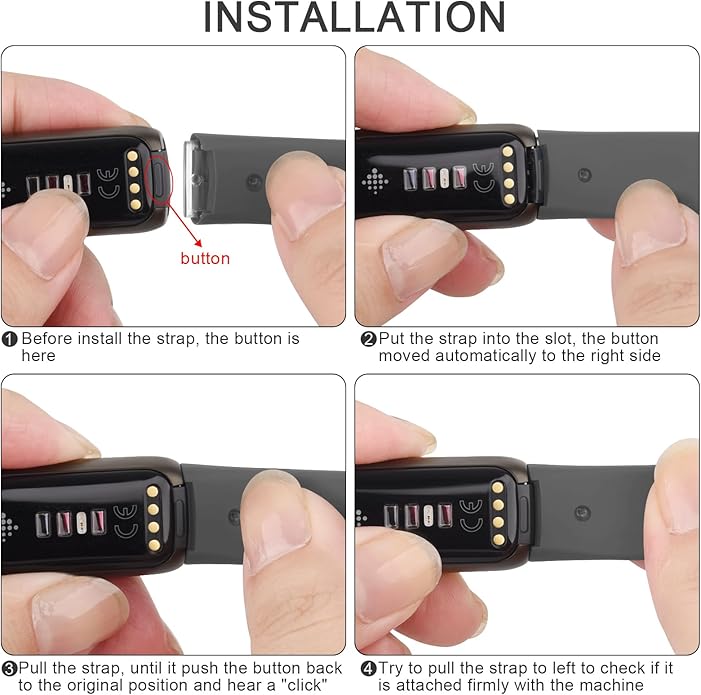 INSTALLATION

button

❶ Before install the strap, the button is here

❷ Put the strap into the slot, the button moved automatically to the right side

❸ Pull the strap, until it push the button back to the original position and hear a "click"

❹ Try to pull the strap to left to check if it is attached firmly with the machine