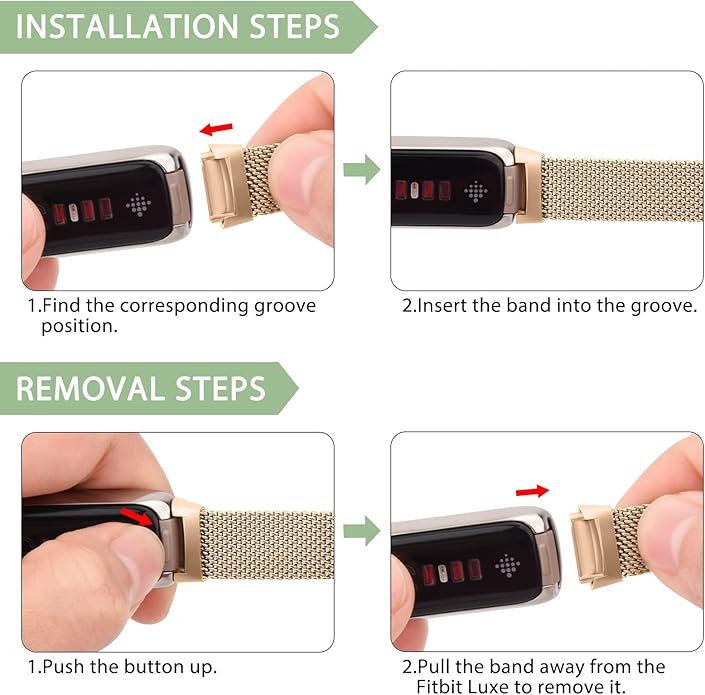 INSTALLATION STEPS

1.Find the corresponding groove position.

2.Insert the band into the groove.

REMOVAL STEPS

1.Push the button up.

2.Pull the band away from the Fitbit Luxe to remove it.