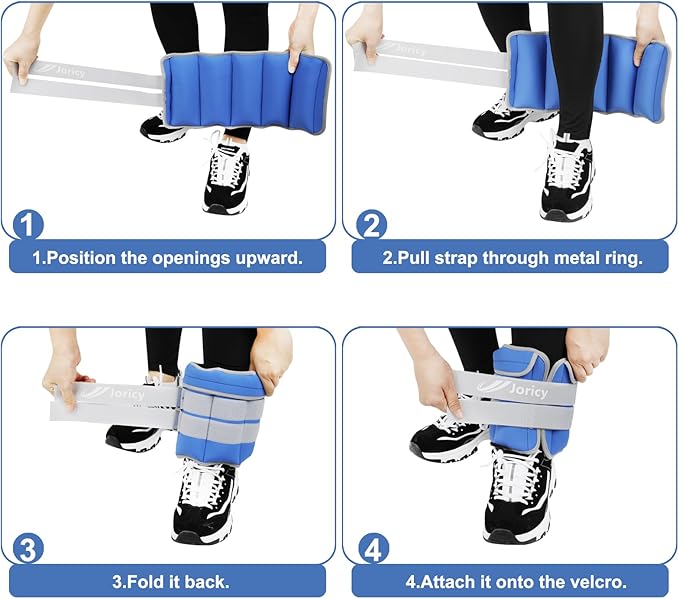 Joricy

1

1.Position the openings upward.

Joricy

2

2.Pull strap through metal ring.

Joricy

3

3.Fold it back.

Joricy

4

4.Attach it onto the velcro.