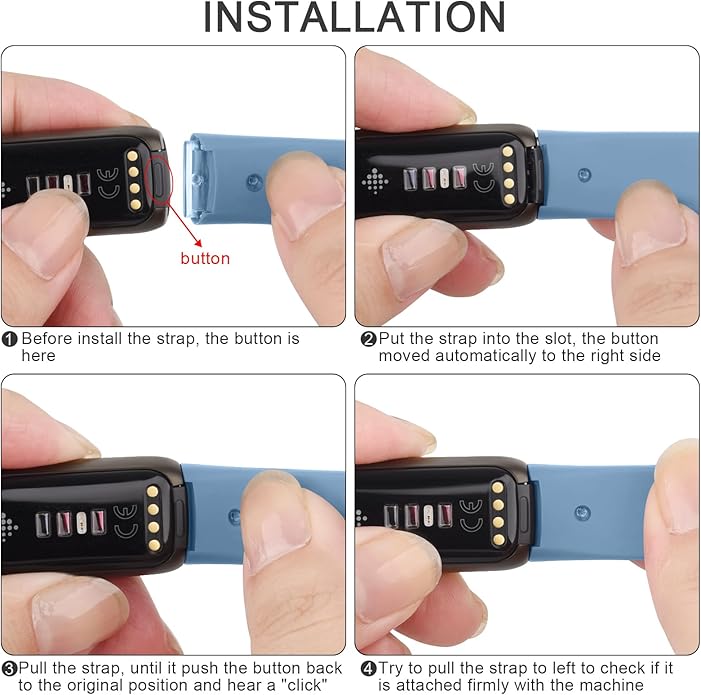 INSTALLATION

button

❶ Before install the strap, the button is here

❷ Put the strap into the slot, the button moved automatically to the right side

❸ Pull the strap, until it push the button back to the original position and hear a "click"

❹ Try to pull the strap to left to check if it is attached firmly with the machine