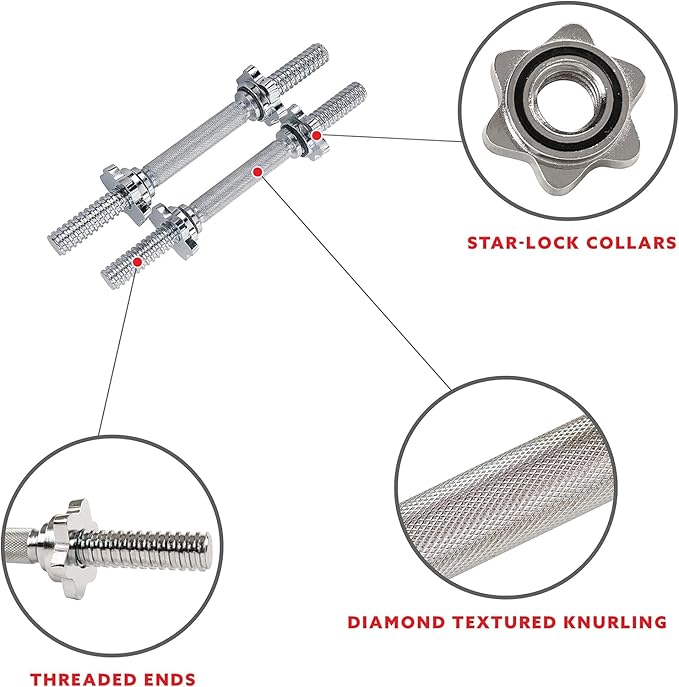 STAR-LOCK COLLARS

DIAMOND TEXTURED KNURLING

THREADED ENDS