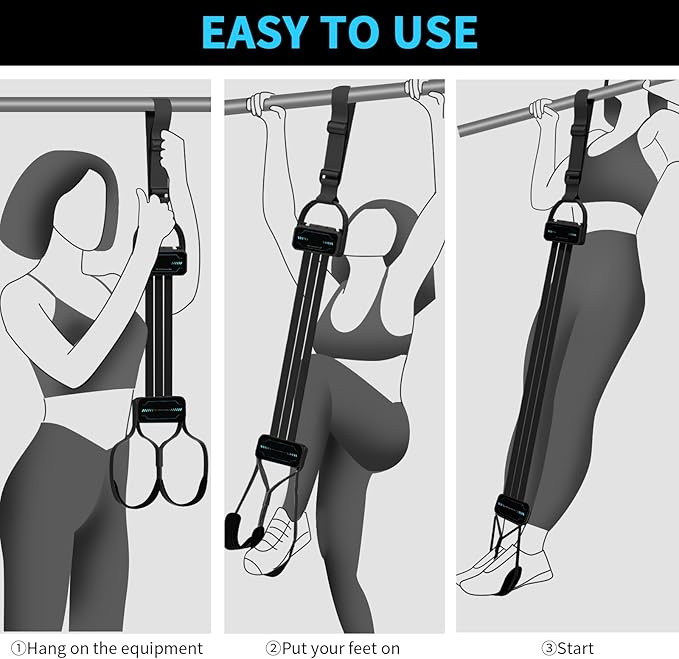 EASY TO USE

①Hang on the equipment

②Put your feet on

③Start