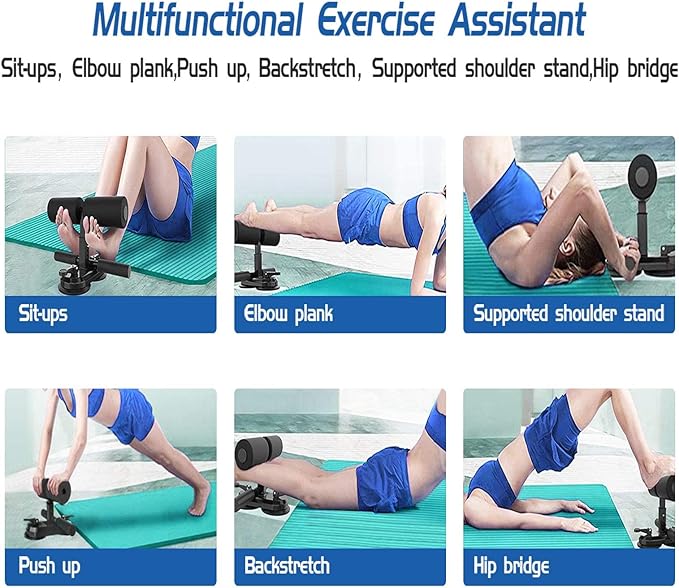 Multifunctional Exercise Assistant

Sit-ups, Elbow plank,Push up, Backstretch, Supported shoulder stand,Hip bridge

Sit-ups

Elbow plank

Supported shoulder stand

Push up

Backstretch

Hip bridge