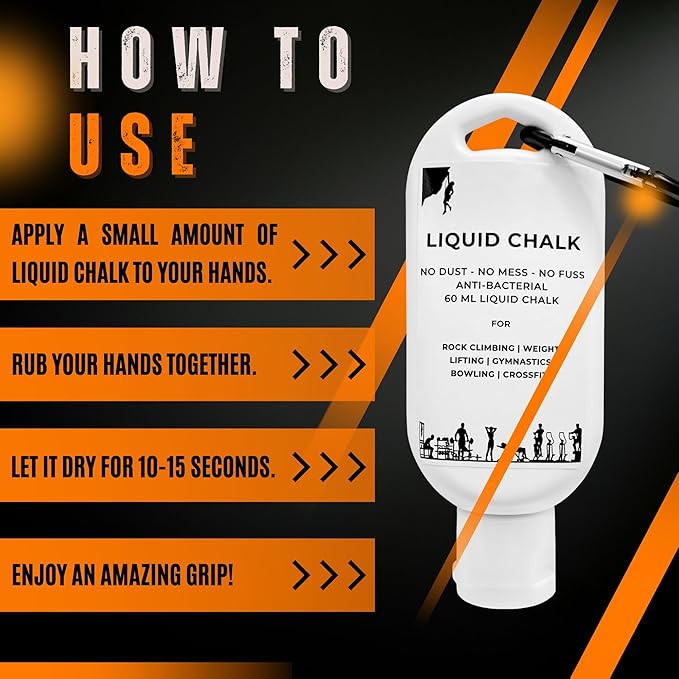 HOW TO USE

APPLY A SMALL AMOUNT OF LIQUID CHALK TO YOUR HANDS. >>>

RUB YOUR HANDS TOGETHER. >>>

LET IT DRY FOR 10-15 SECONDS. >>>

ENJOY AN AMAZING GRIP! >>>

LIQUID CHALK

NO DUST - NO MESS - NO FUSS
ANTI-BACTERIAL
60 ML LIQUID CHALK

FOR

ROCK CLIMBING | WEIGHT LIFTING | GYMNASTICS BOWLING | CROSSFIT