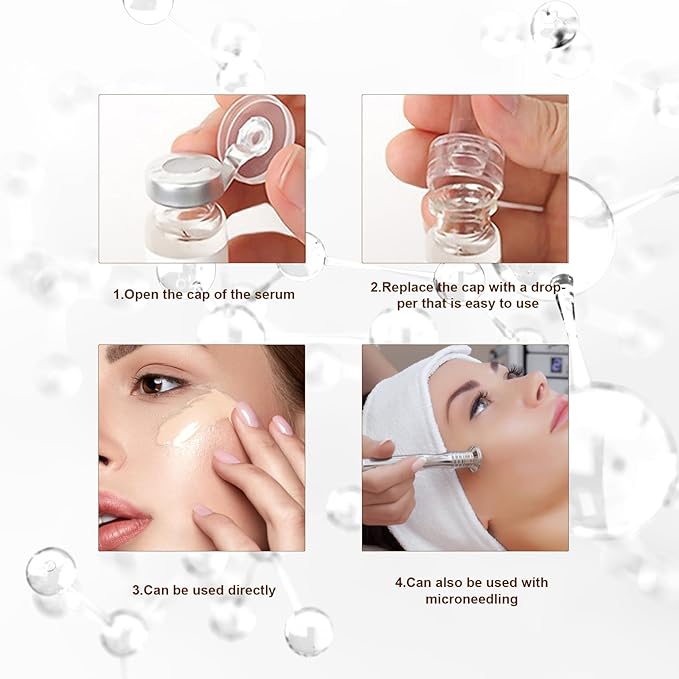 1.Open the cap of the serum

2.Replace the cap with a dropper that is easy to use

3.Can be used directly

4.Can also be used with microneedling