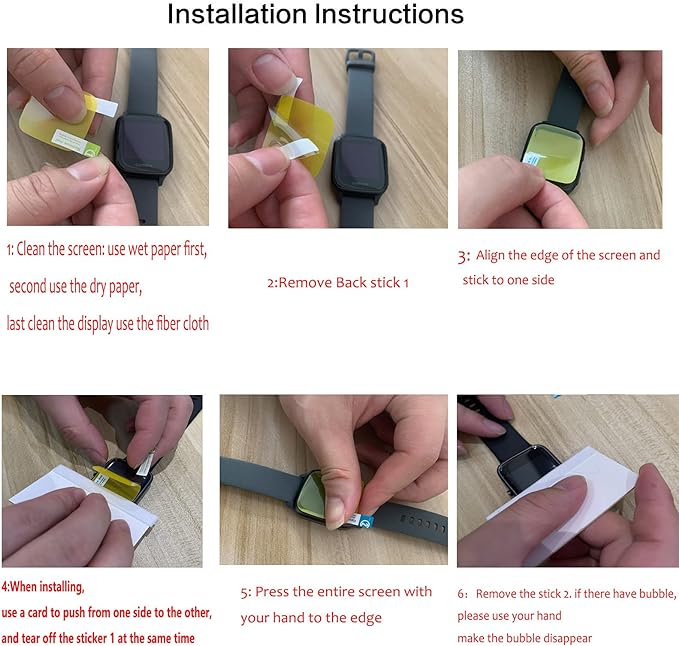 Installation Instructions

1: Clean the screen: use wet paper first, second use the dry paper, last clean the display use the fiber cloth

2:Remove Back stick 1

3: Align the edge of the screen and stick to one side

4:When installing, use a card to push from one side to the other, and tear off the sticker 1 at the same time

5: Press the entire screen with your hand to the edge

6: Remove the stick 2. if there have bubble, please use your hand make the bubble disappear