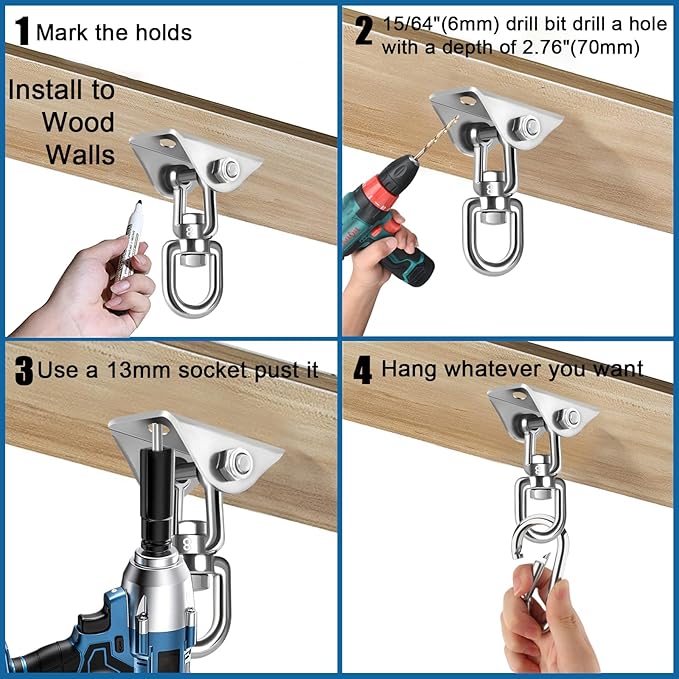 1 Mark the holds

Install to Wood Walls

2 15/64"(6mm) drill bit drill a hole with a depth of 2.76"(70mm)

3 Use a 13mm socket pust it

4 Hang whatever you want