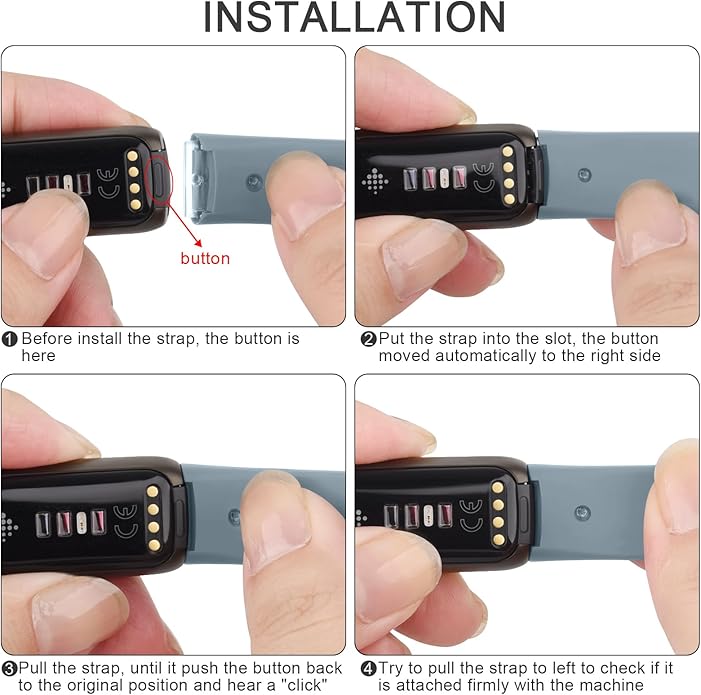 INSTALLATION

button

❶ Before install the strap, the button is here

❷ Put the strap into the slot, the button moved automatically to the right side

❸ Pull the strap, until it push the button back to the original position and hear a "click"

❹ Try to pull the strap to left to check if it is attached firmly with the machine