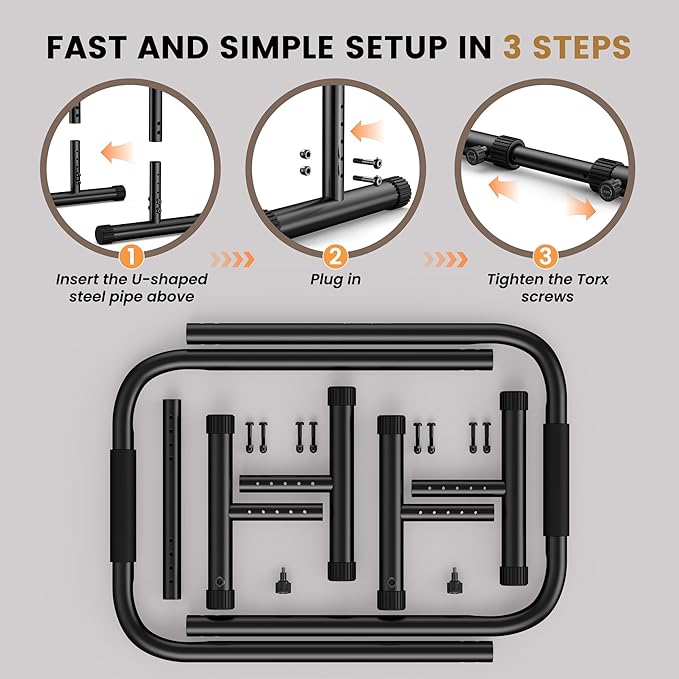 FAST AND SIMPLE SETUP IN 3 STEPS

1
Insert the U-shaped steel pipe above

2
Plug in

3
Tighten the Torx screws