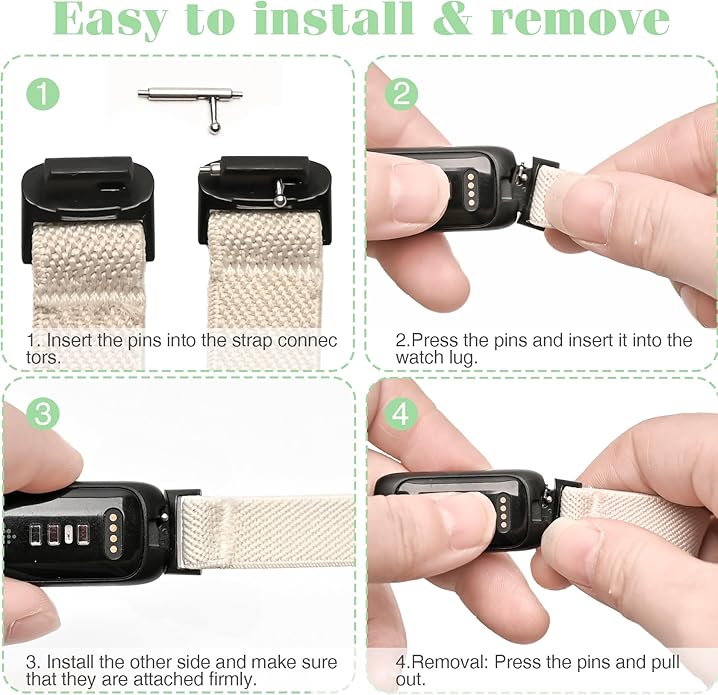 Easy to install & remove

1

1. Insert the pins into the strap connectors.

2

2.Press the pins and insert it into the watch lug.

3

3. Install the other side and make sure that they are attached firmly.

4

4.Removal: Press the pins and pull out.