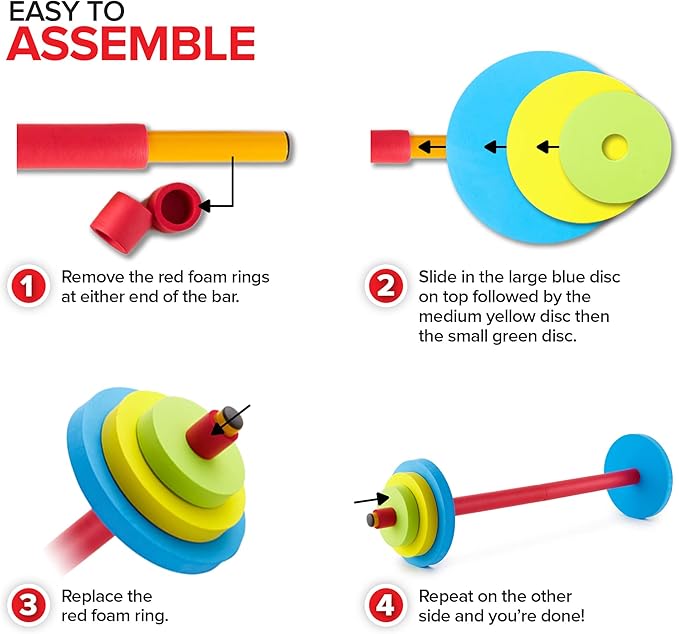 EASY TO
ASSEMBLE

1 Remove the red foam rings at either end of the bar.

2 Slide in the large blue disc on top followed by the medium yellow disc then the small green disc.

3 Replace the red foam ring.

4 Repeat on the other side and you're done!