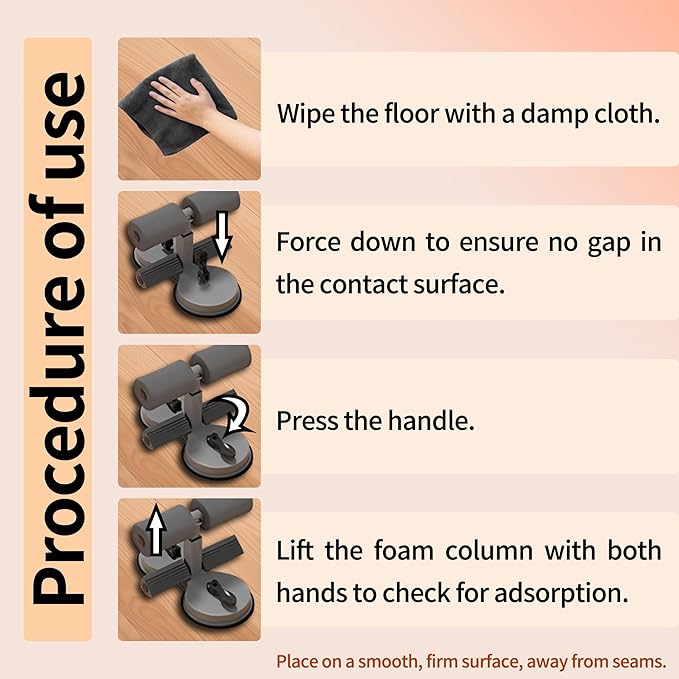 Procedure of use

Wipe the floor with a damp cloth.

Force down to ensure no gap in the contact surface.

Press the handle.

Lift the foam column with both hands to check for adsorption.

Place on a smooth, firm surface, away from seams.