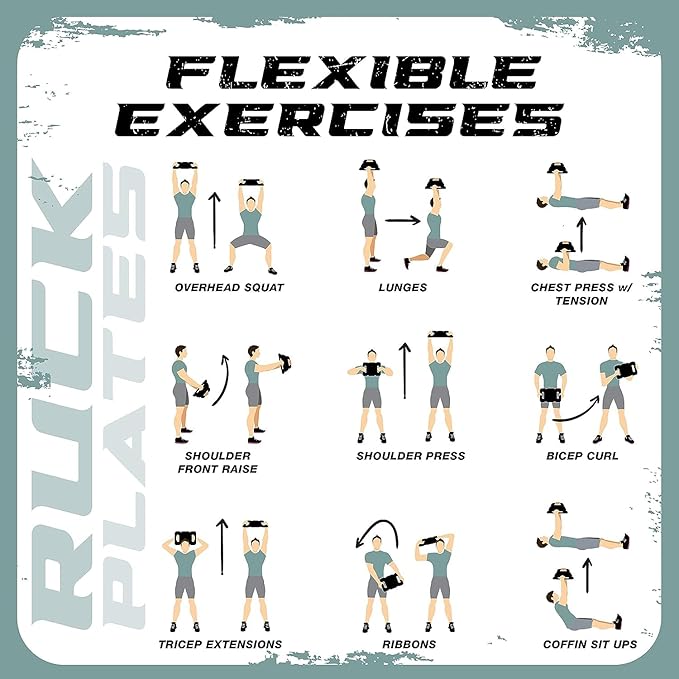 FLEXIBLE EXERCISES

RUCK PLATES

OVERHEAD SQUAT

LUNGES

CHEST PRESS w/ TENSION

SHOULDER FRONT RAISE

SHOULDER PRESS

BICEP CURL

TRICEP EXTENSIONS

RIBBONS

COFFIN SIT UPS