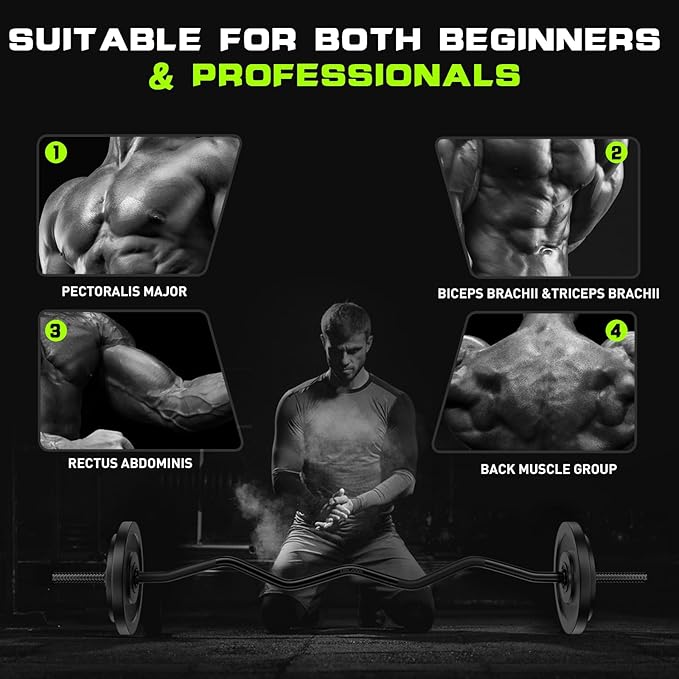 SUITABLE FOR BOTH BEGINNERS
& PROFESSIONALS

1
PECTORALIS MAJOR

2
BICEPS BRACHII &TRICEPS BRACHII

3
RECTUS ABDOMINIS

4
BACK MUSCLE GROUP