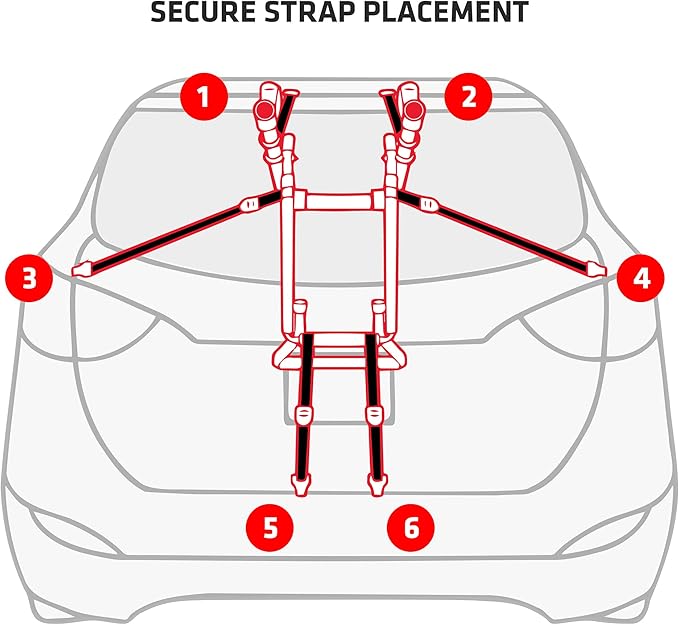 SECURE STRAP PLACEMENT

1
2
3
4
5
6