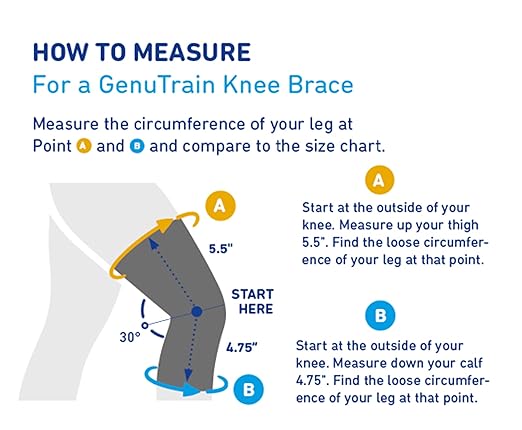 HOW TO MEASURE
For a GenuTrain Knee Brace

Measure the circumference of your leg at Point A and B and compare to the size chart.

A
5.5"
START HERE
30°
4.75"
B

A
Start at the outside of your knee. Measure up your thigh 5.5". Find the loose circumference of your leg at that point.

B
Start at the outside of your knee. Measure down your calf 4.75". Find the loose circumference of your leg at that point.