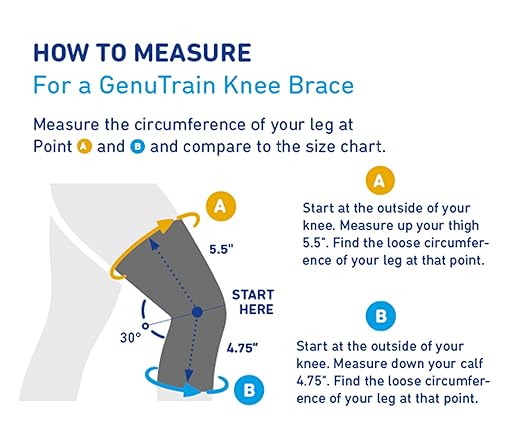 HOW TO MEASURE
For a GenuTrain Knee Brace

Measure the circumference of your leg at Point A and B and compare to the size chart.

A

5.5"

START HERE

30°

4.75"

B

A

Start at the outside of your knee. Measure up your thigh 5.5". Find the loose circumference of your leg at that point.

B

Start at the outside of your knee. Measure down your calf 4.75". Find the loose circumference of your leg at that point.