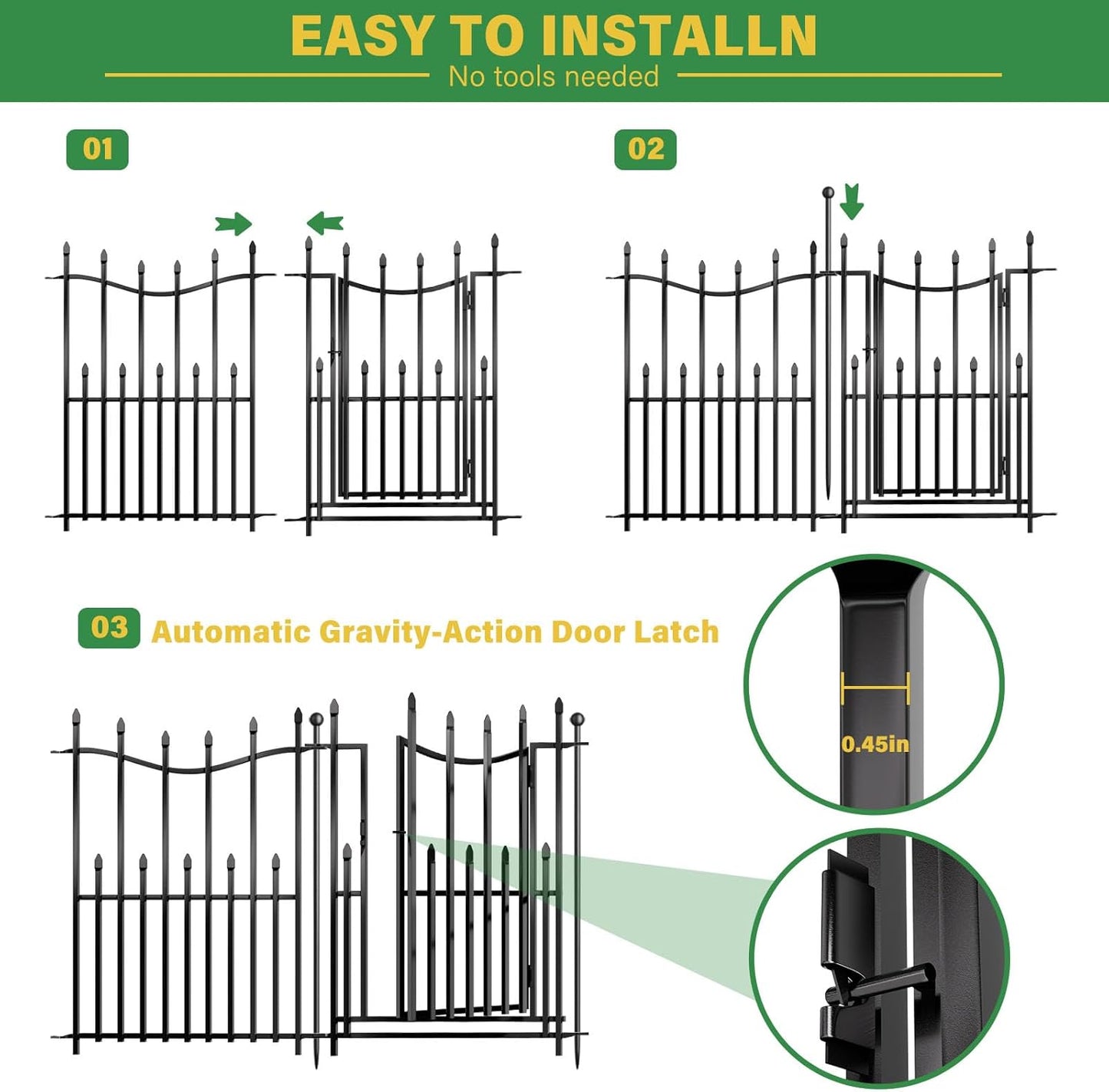 EASY TO INSTALLN
No tools needed

01

02

03 Automatic Gravity-Action Door Latch

0.45in