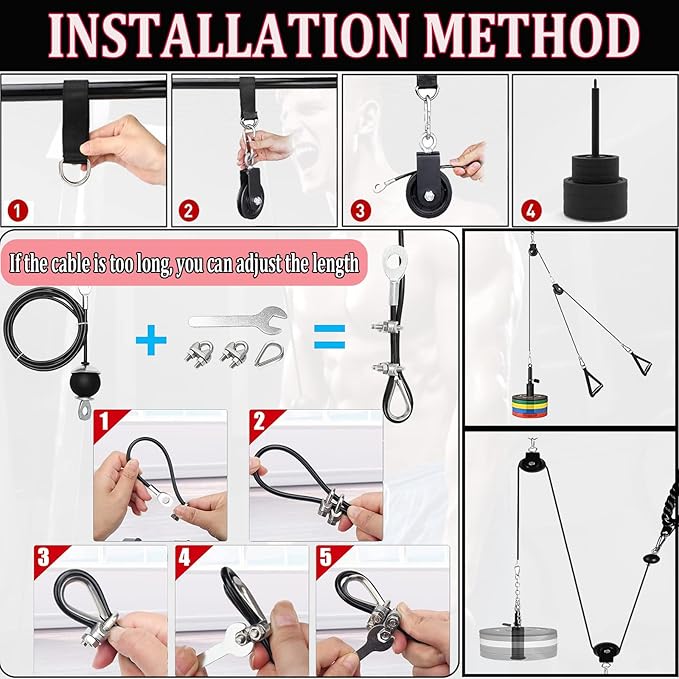 INSTALLATION METHOD

1

2

3

4

If the cable is too long, you can adjust the length

+

=

1

2

3

4

5