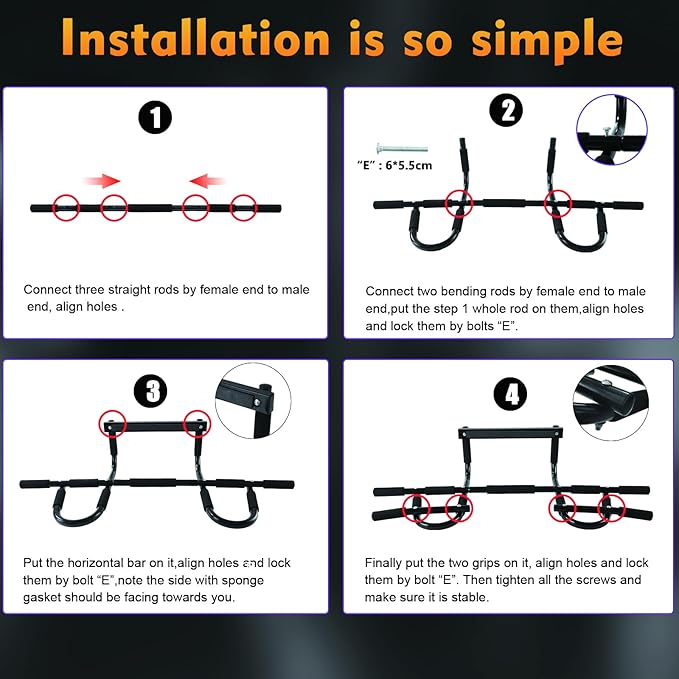 Installation is so simple

1

Connect three straight rods by female end to male end, align holes .

2

"E" : 6*5.5cm

Connect two bending rods by female end to male end,put the step 1 whole rod on them,align holes and lock them by bolts "E".

3

Put the horizontal bar on it,align holes and lock them by bolt "E",note the side with sponge gasket should be facing towards you.

4

Finally put the two grips on it, align holes and lock them by bolt "E". Then tighten all the screws and make sure it is stable.