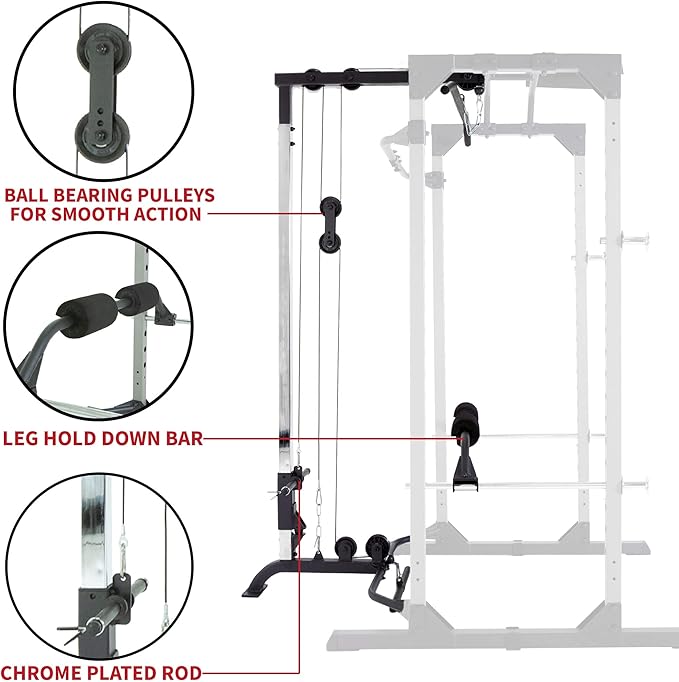 BALL BEARING PULLEYS FOR SMOOTH ACTION

LEG HOLD DOWN BAR

CHROME PLATED ROD