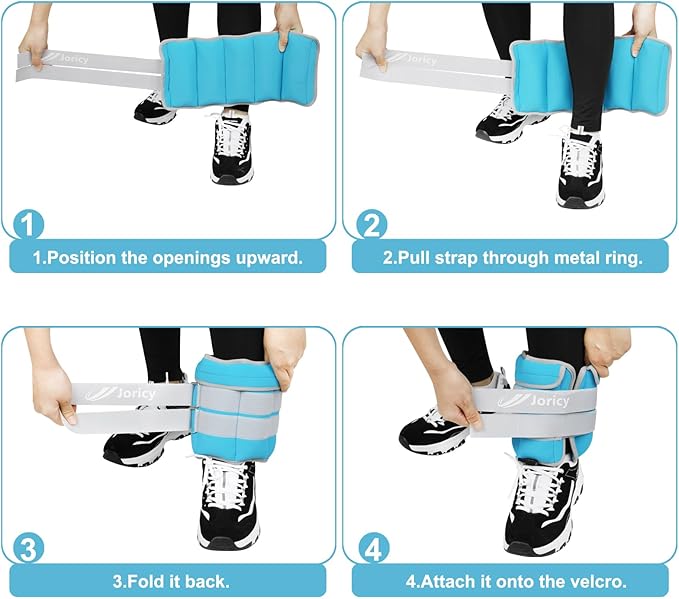 Joricy

1

1.Position the openings upward.

Joricy

2

2.Pull strap through metal ring.

Joricy

3

3.Fold it back.

Joricy

4

4.Attach it onto the velcro.