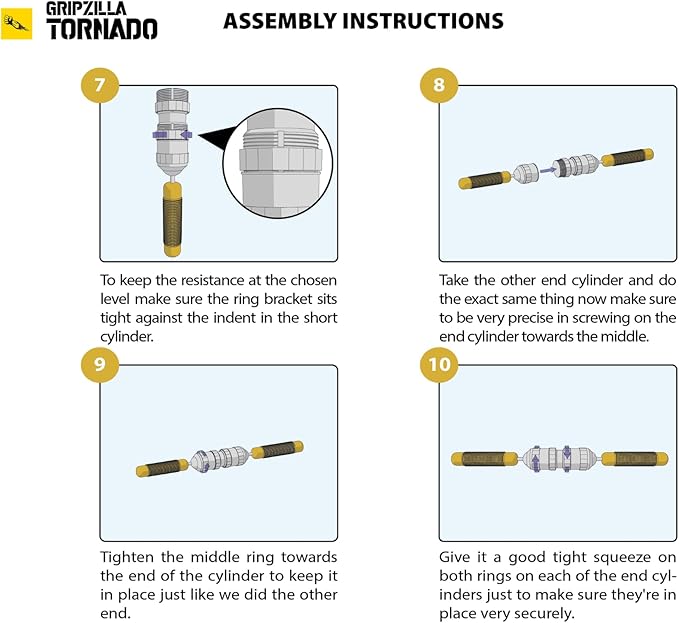 GRIPZILLA TORNADO

ASSEMBLY INSTRUCTIONS

7

To keep the resistance at the chosen level make sure the ring bracket sits tight against the indent in the short cylinder.

8

Take the other end cylinder and do the exact same thing now make sure to be very precise in screwing on the end cylinder towards the middle.

9

Tighten the middle ring towards the end of the cylinder to keep it in place just like we did the other end.

10

Give it a good tight squeeze on both rings on each of the end cylinders just to make sure they're in place very securely.