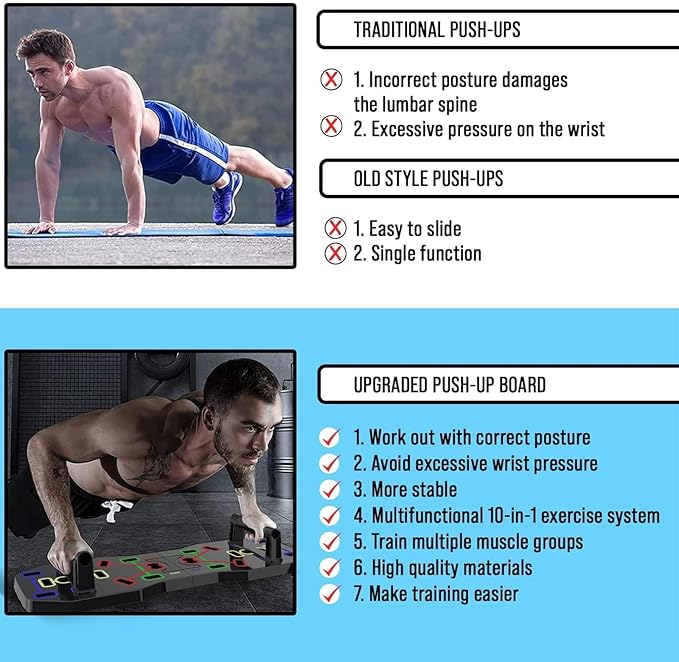 TRADITIONAL PUSH-UPS

1. Incorrect posture damages the lumbar spine
2. Excessive pressure on the wrist

OLD STYLE PUSH-UPS

1. Easy to slide
2. Single function

UPGRADED PUSH-UP BOARD

1. Work out with correct posture
2. Avoid excessive wrist pressure
3. More stable
4. Multifunctional 10-in-1 exercise system
5. Train multiple muscle groups
6. High quality materials
7. Make training easier